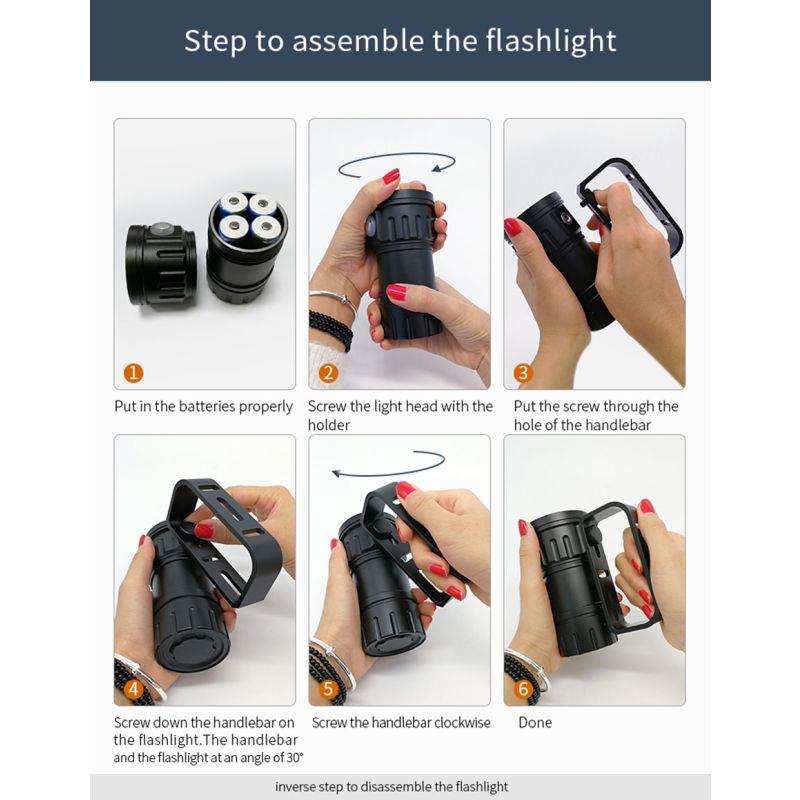 Step to assemble the flashlight

1
Put in the batteries properly

2
Screw the light head with the holder

3
Put the screw through the hole of the handlebar

4
Screw down the handlebar on the flashlight.The handlebar and the flashlight at an angle of 30°

5
Screw the handlebar clockwise

6
Done

inverse step to disassemble the flashlight